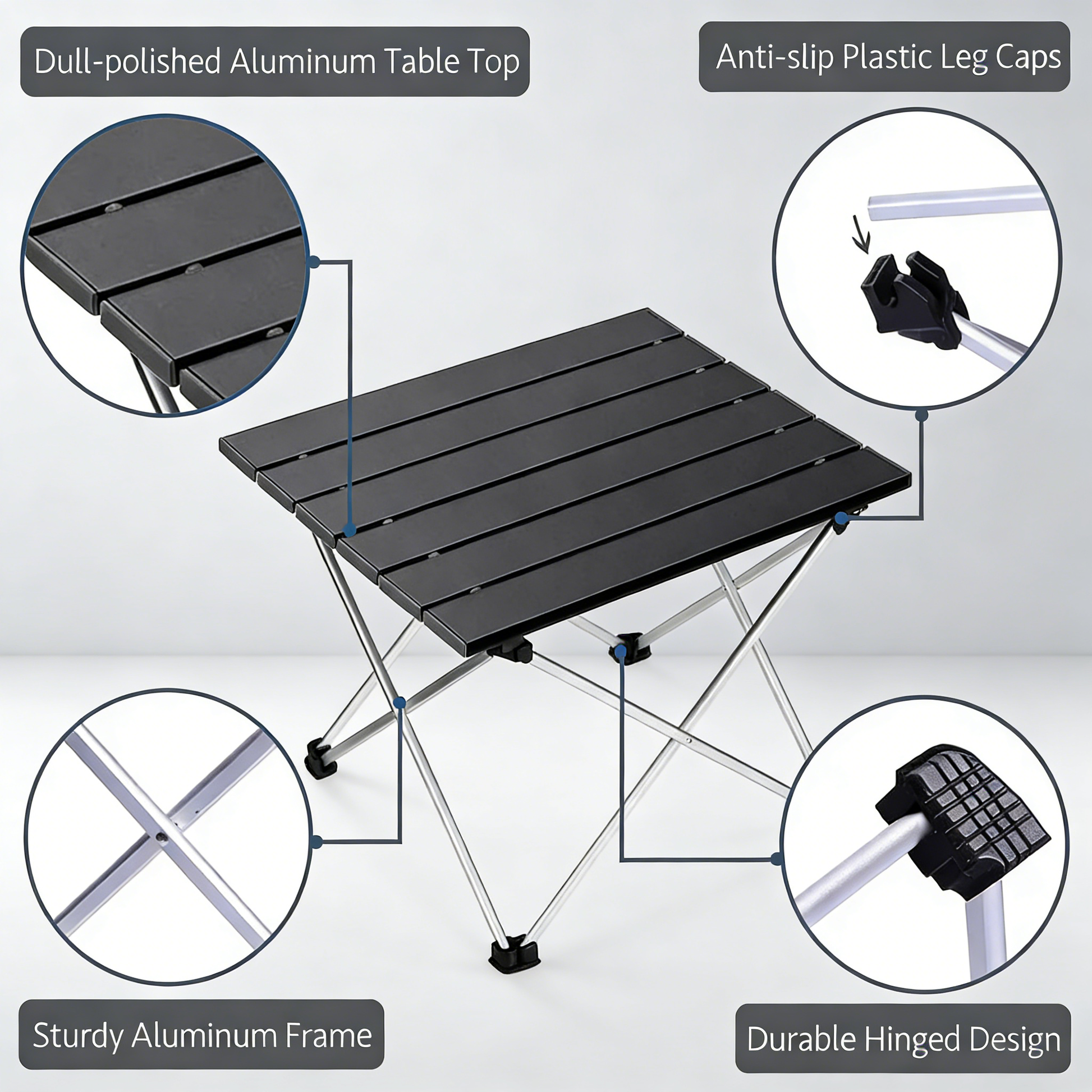 Dull-polished Aluminum Table Top

Anti-slip Plastic Leg Caps

Sturdy Aluminum Frame

Durable Hinged Design